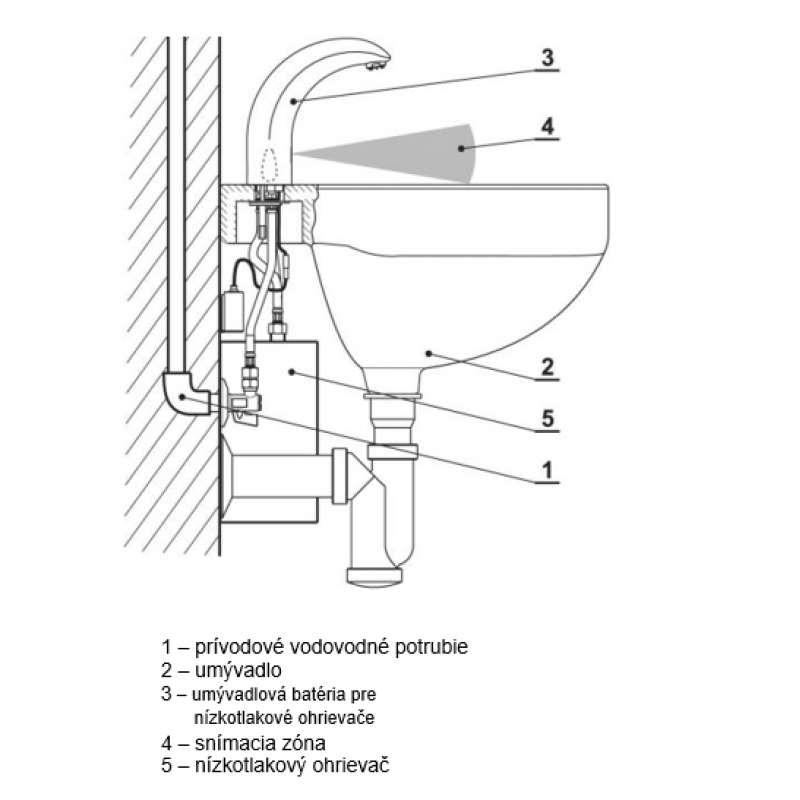 3

4

2

5

1

1 – prívodové vodovodné potrubie
2 – umývadlo
3 – umývadlová batéria pre nízkotlakové ohrievače
4 – snímacia zóna
5 – nízkotlakový ohrievač