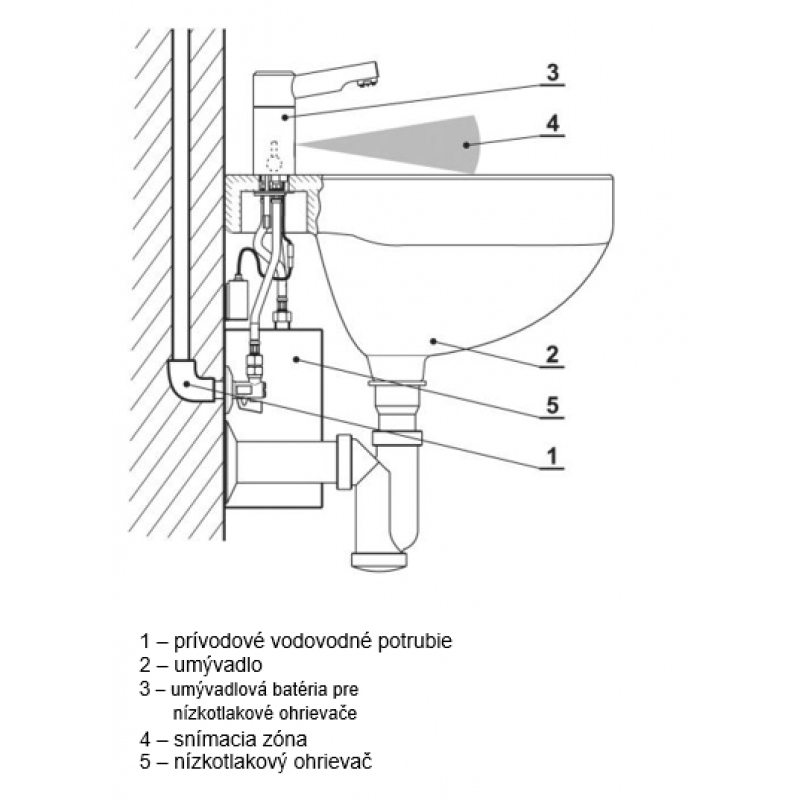 3

4

2

5

1

1 – prívodové vodovodné potrubie
2 – umývadlo
3 – umývadlová batéria pre nízkotlakové ohrievače
4 – snímacia zóna
5 – nízkotlakový ohrievač